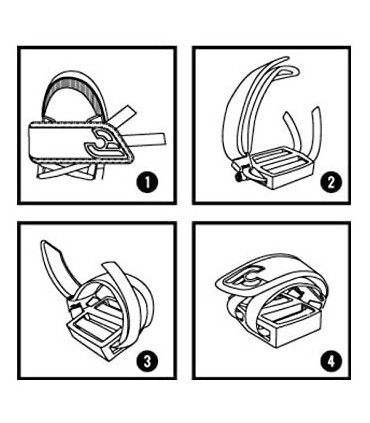 1

2

3

4