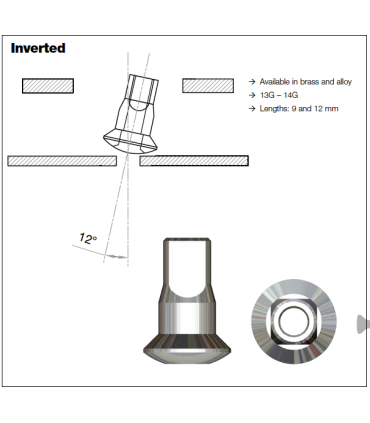 Inverted

→ Available in brass and alloy
→ 13G – 14G
→ Lengths: 9 and 12 mm

12°